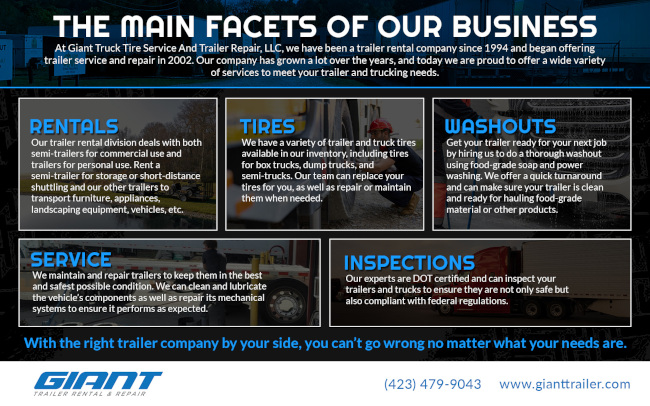 THE MAIN FACETS OF OUR BUSINESS

At Giant Truck Tire Service And Trailer Repair, LLC, we have been a trailer rental company since 1994 and began offering trailer service and repair in 2002. Our company has grown a lot over the years, and today we are proud to offer a wide variety of services to meet your trailer and trucking needs.

RENTALS
Our trailer rental division deals with both semi-trailers for commercial use and trailers for personal use. Rent a semi-trailer for storage or short-distance shuttling and our other trailers to transport furniture, appliances, landscaping equipment, vehicles, etc.

TIRES
We have a variety of trailer and truck tires available in our inventory, including tires for box trucks, dump trucks, and semi-trucks. Our team can replace your tires for you, as well as repair or maintain them when needed.

WASHOUTS
Get your trailer ready for your next job by hiring us to do a thorough washout using food-grade soap and power washing. We offer a quick turnaround and can make sure your trailer is clean and ready for hauling food-grade material or other products.

SERVICE
We maintain and repair trailers to keep them in the best and safest possible condition. We can clean and lubricate the vehicle's components as well as repair its mechanical systems to ensure it performs as expected.

INSPECTIONS
Our experts are DOT certified and can inspect your trailers and trucks to ensure they are not only safe but also compliant with federal regulations.

With the right trailer company by your side, you can't go wrong no matter what your needs are.

GIANT
TRAILER RENTAL & REPAIR

(423) 479-9043 www.gianttrailer.com